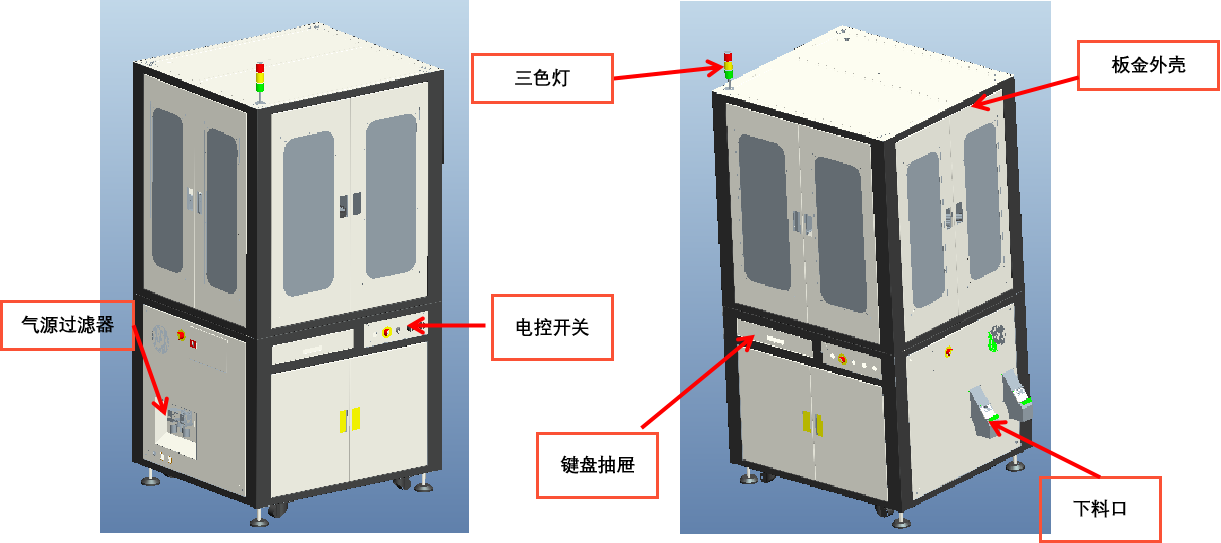 三色灯

板金外壳

气源过滤器

电控开关

键盘抽屉

下料口