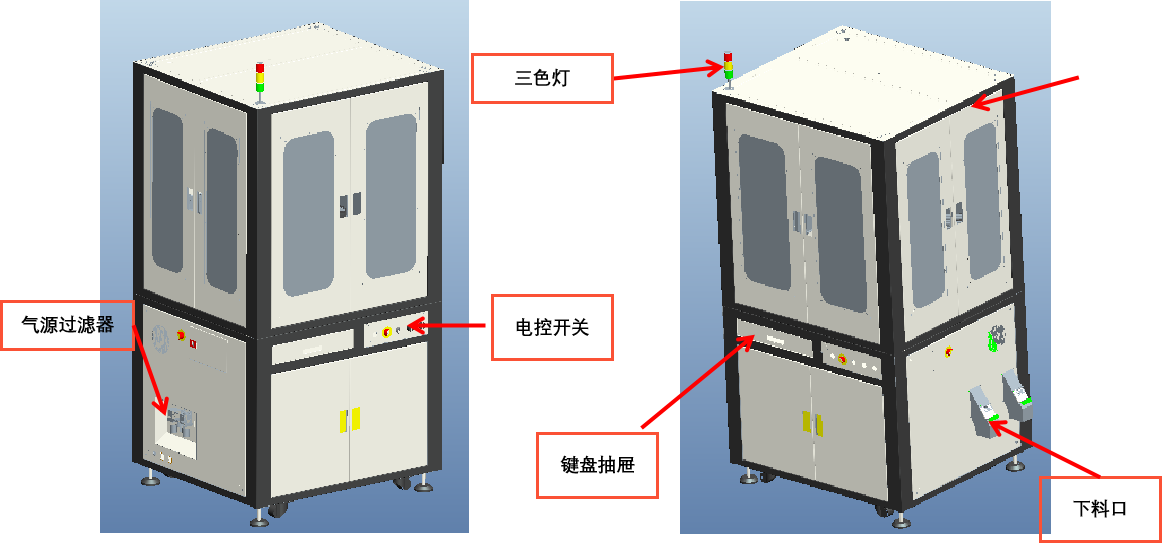 三色灯

气源过滤器

电控开关

键盘抽屉

下料口