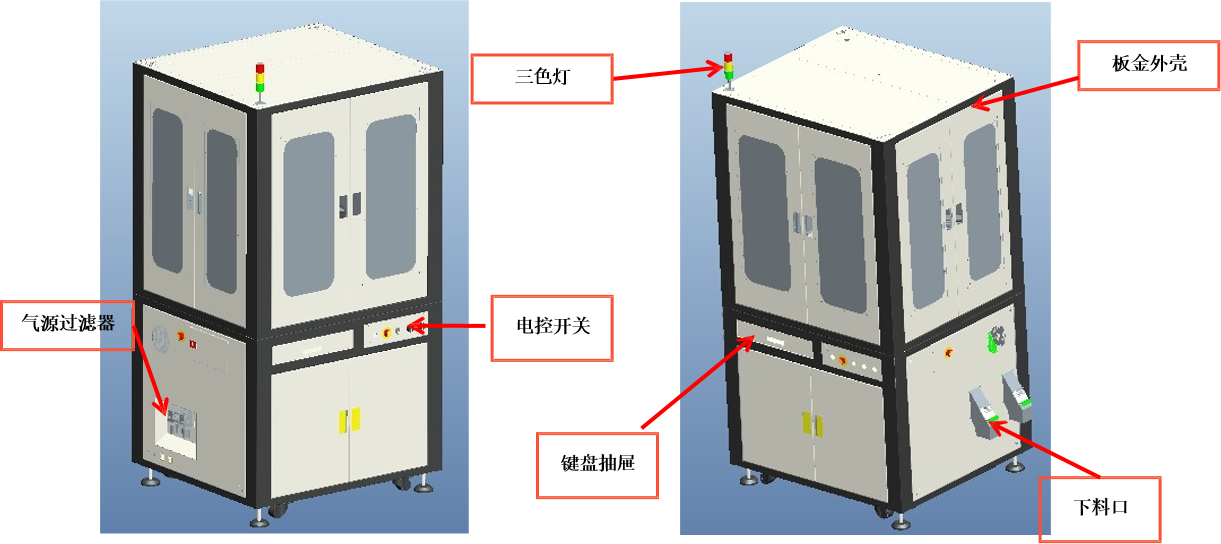 三色灯

板金外壳

气源过滤器

电控开关

键盘抽屉

下料口