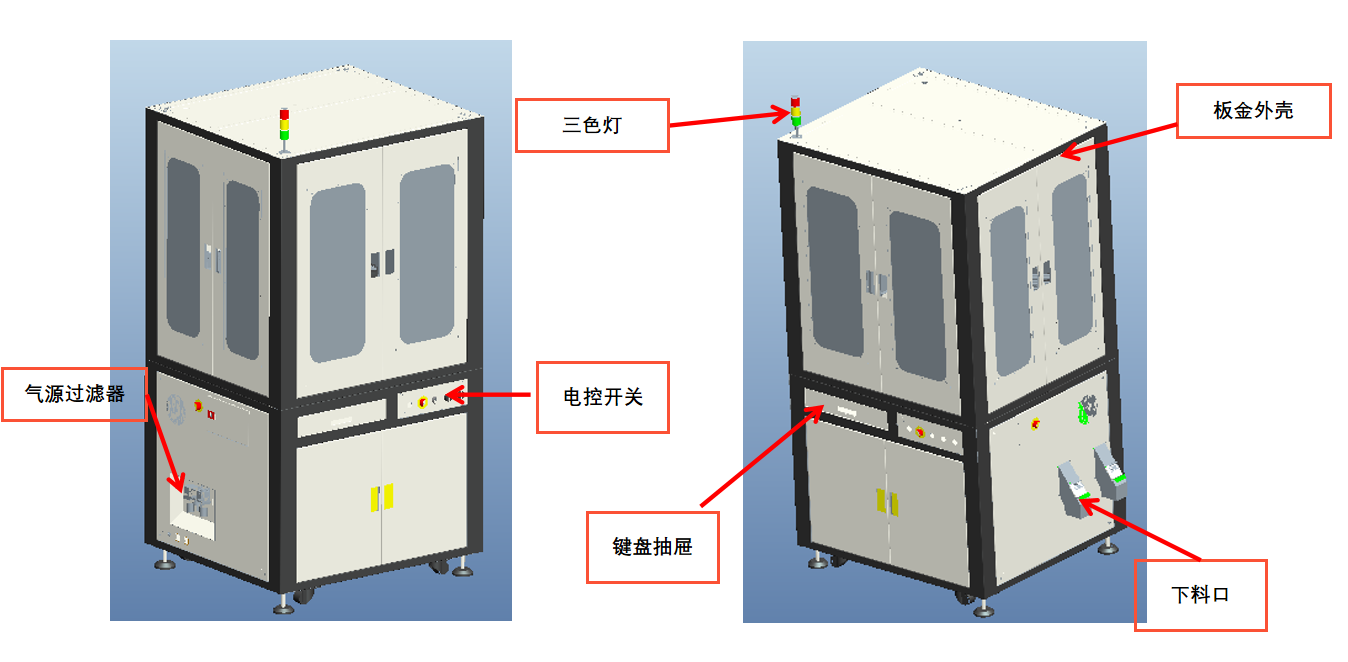 三色灯

板金外壳

气源过滤器

电控开关

键盘抽屉

下料口