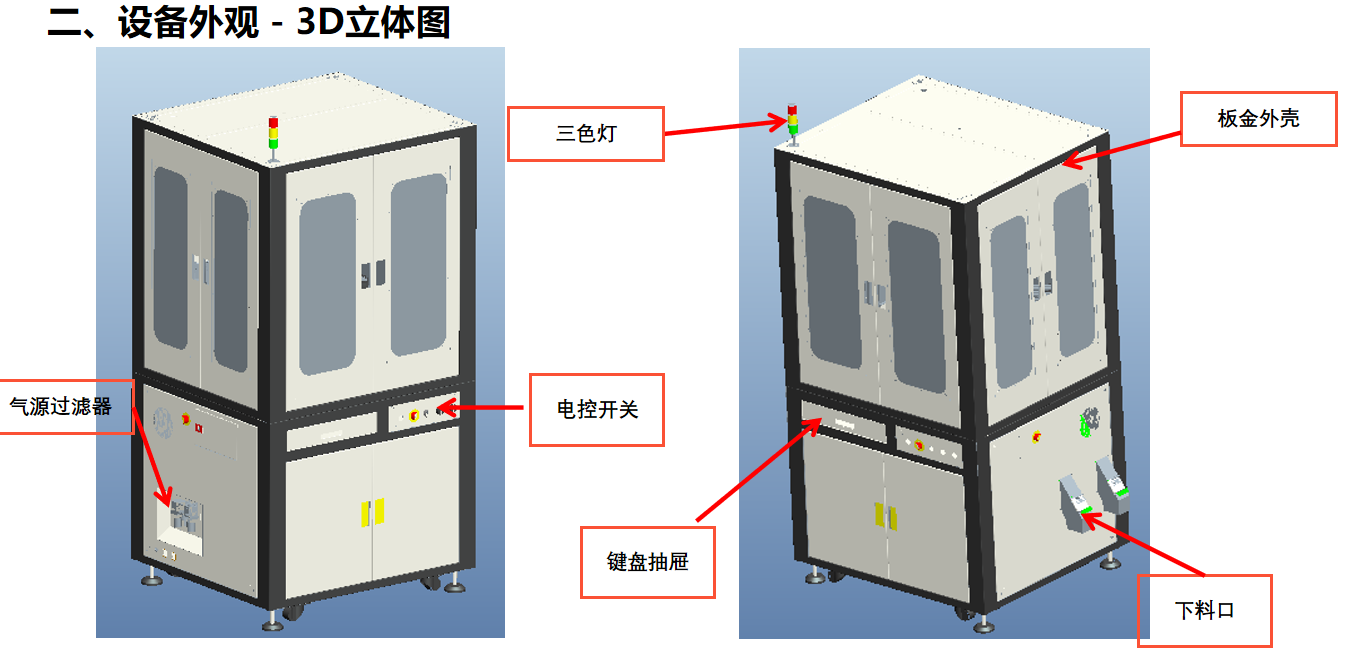 二、设备外观 - 3D立体图

三色灯

板金外壳

气源过滤器

电控开关

键盘抽屉

下料口